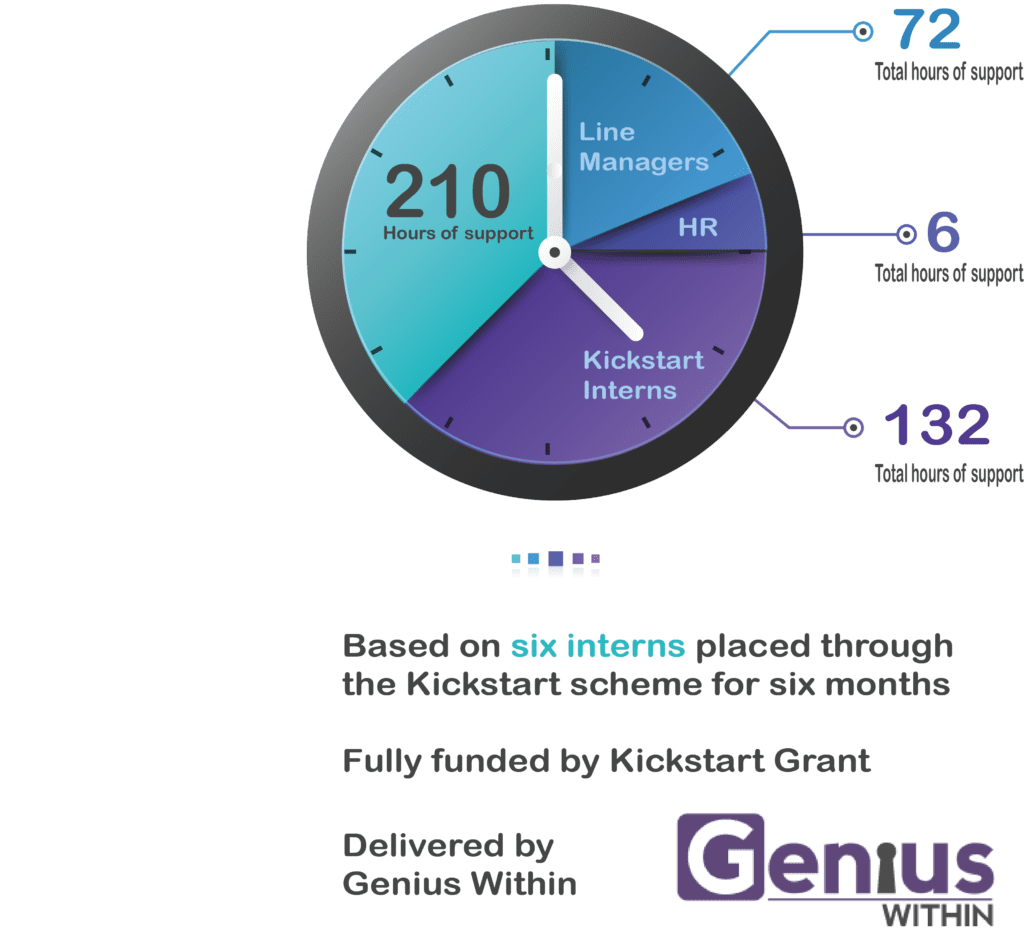 210
Hours of support

Line Managers

HR

Kickstart Interns

72
Total hours of support

6
Total hours of support

132
Total hours of support

Based on six interns placed through the Kickstart scheme for six months

Fully funded by Kickstart Grant

Delivered by Genius Within

Genius
WITHIN